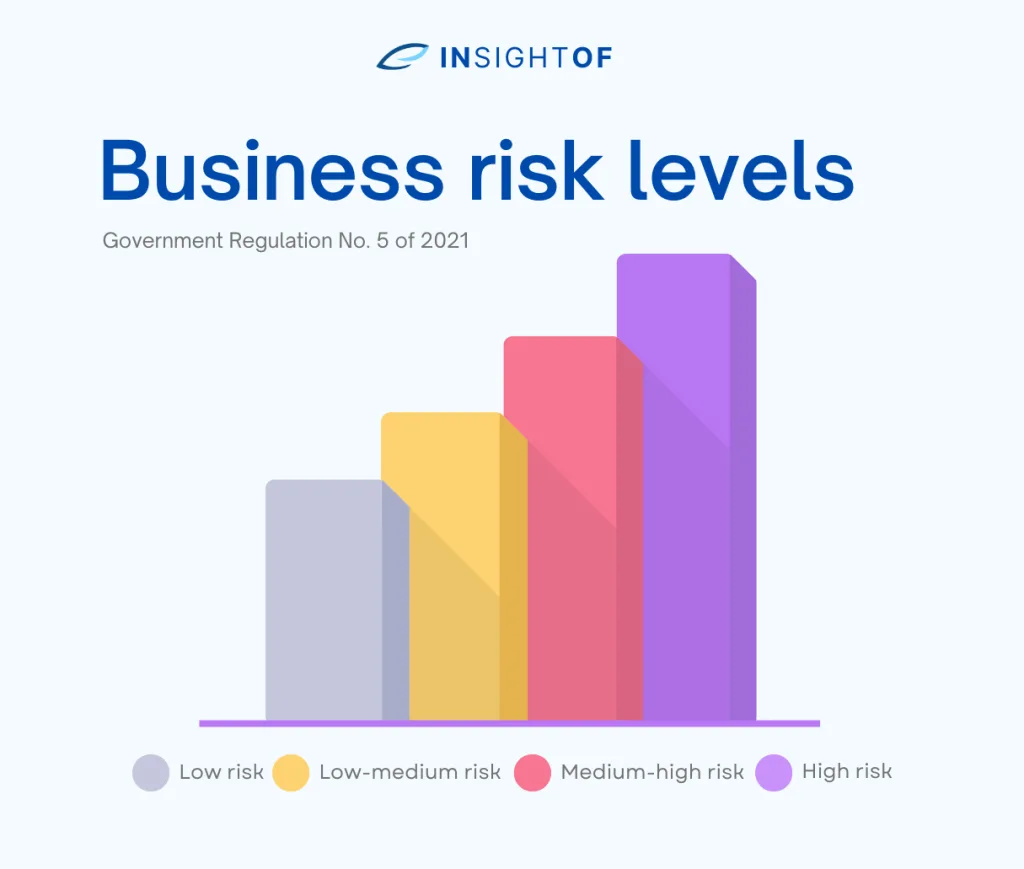 INSIGHTOF

Business risk levels

Government Regulation No. 5 of 2021

Low risk
Low-medium risk
Medium-high risk
High risk